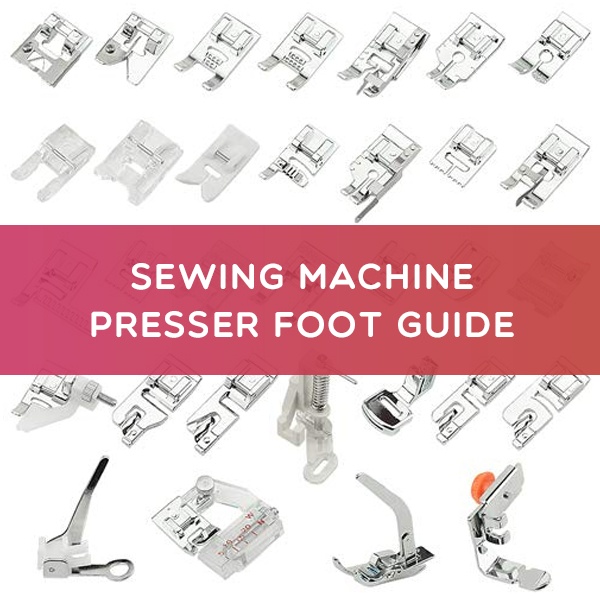 SEWING MACHINE
PRESSER FOOT GUIDE